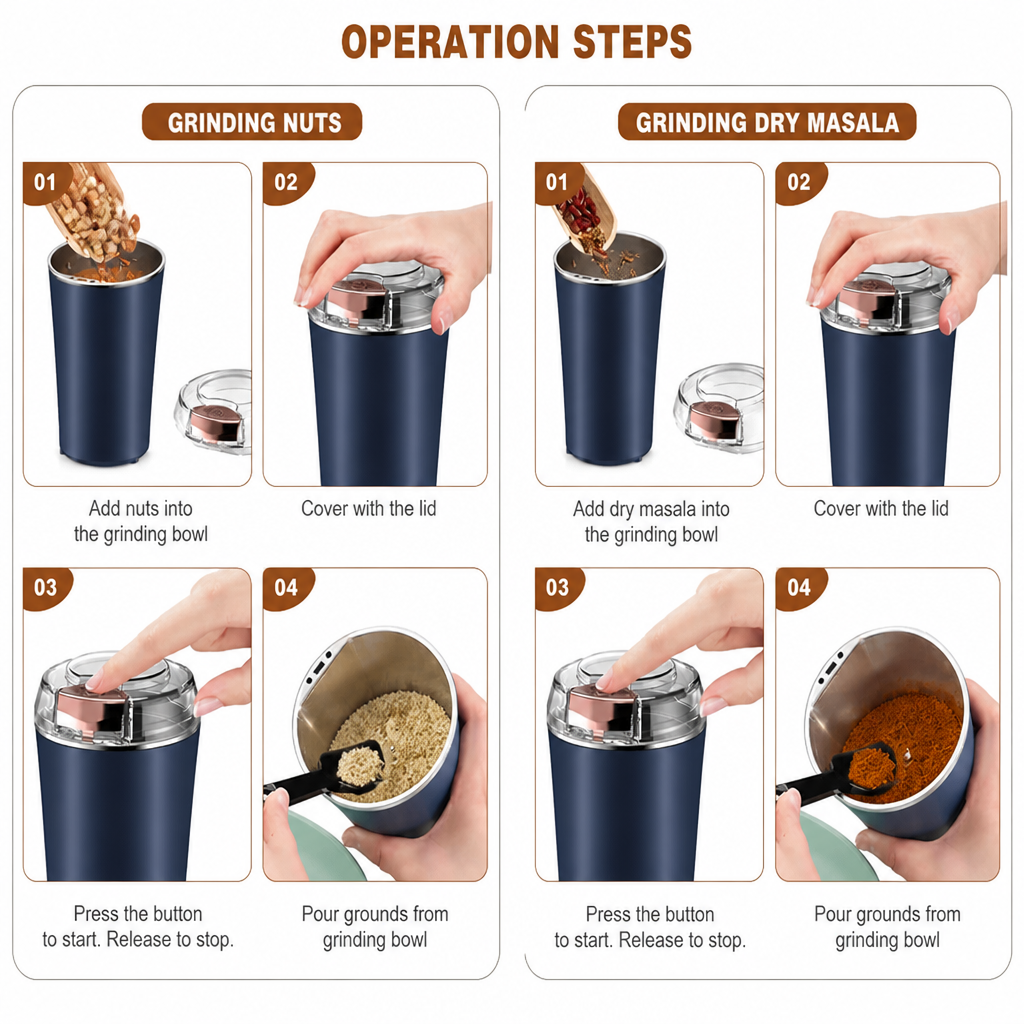 OPERATION STEPS

GRINDING NUTS

01
Add nuts into the grinding bowl

02
Cover with the lid

03
Press the button to start. Release to stop.

04
Pour grounds from grinding bowl

GRINDING DRY MASALA

01
Add dry masala into the grinding bowl

02
Cover with the lid

03
Press the button to start. Release to stop.

04
Pour grounds from grinding bowl